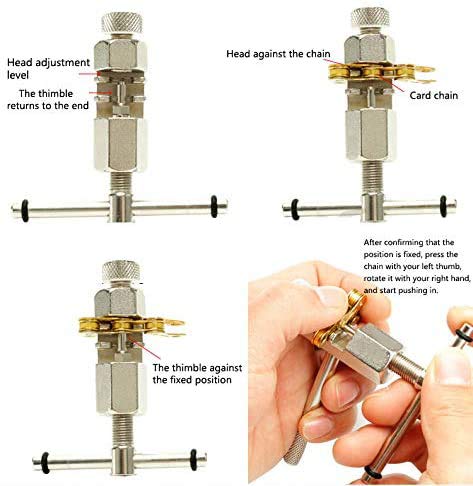 Head adjustment level

The thimble returns to the end

Head against the chain

Card chain

The thimble against the fixed position

After confirming that the position is fixed, press the chain with your left thumb, rotate it with your right hand, and start pushing in.