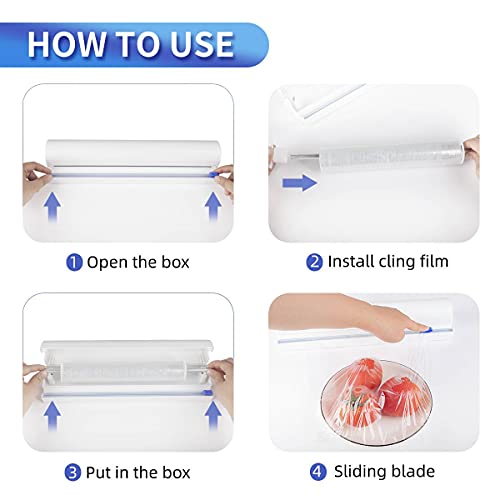 HOW TO USE

1 Open the box

2 Install cling film

3 Put in the box

4 Sliding blade