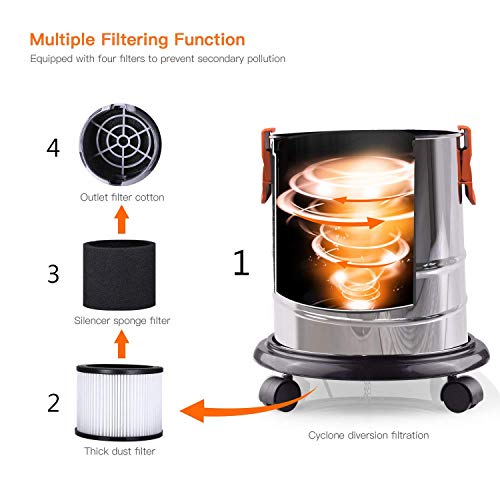 Multiple Filtering Function
Equipped with four filters to prevent secondary pollution

4
Outlet filter cotton

3
Silencer sponge filter

2
Thick dust filter

1
Cyclone diversion filtration