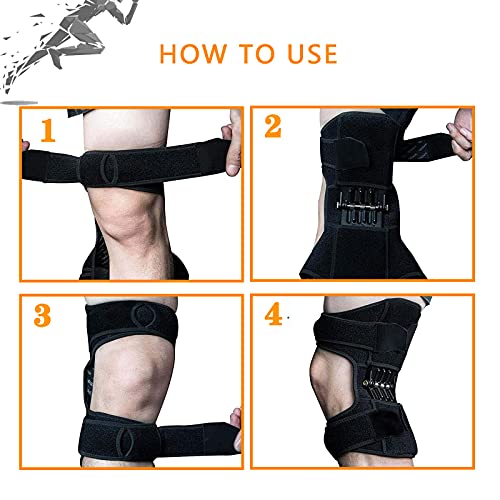 HOW TO USE

1

2

3

4