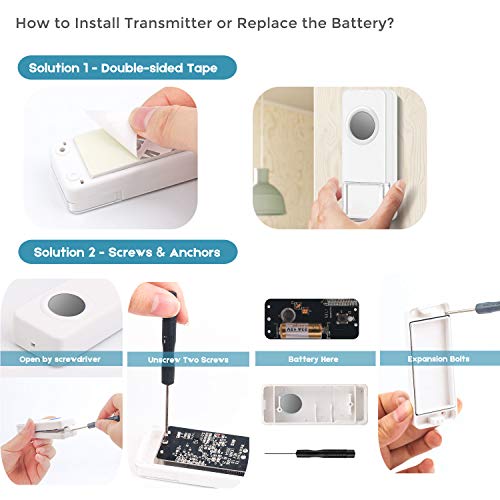 How to Install Transmitter or Replace the Battery?

Solution 1 - Double-sided Tape

Solution 2 - Screws & Anchors

Open by screwdriver

Unscrew Two Screws

Battery Here

Expansion Bolts