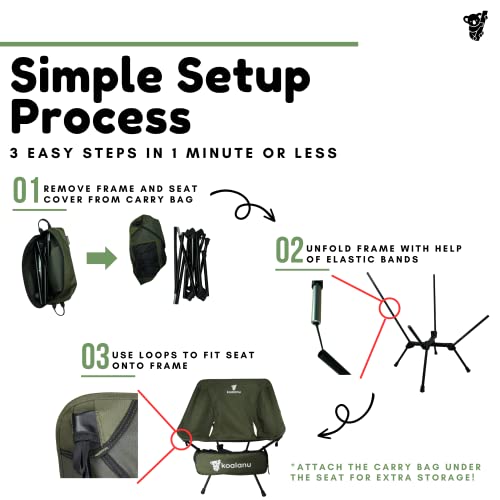 Simple Setup Process

3 EASY STEPS IN 1 MINUTE OR LESS

01 REMOVE FRAME AND SEAT COVER FROM CARRY BAG

02 UNFOLD FRAME WITH HELP OF ELASTIC BANDS

03 USE LOOPS TO FIT SEAT ONTO FRAME

koalanu

koalanu

*ATTACH THE CARRY BAG UNDER THE SEAT FOR EXTRA STORAGE!