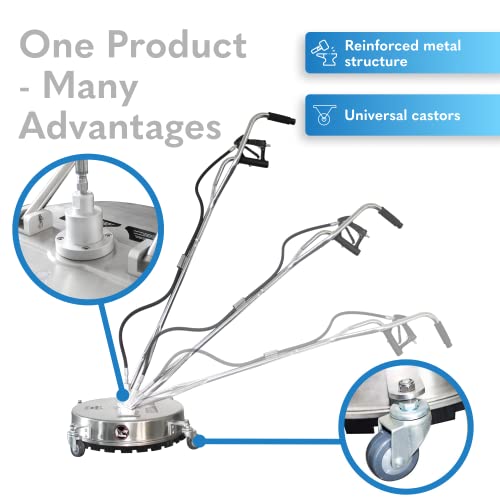 One Product - Many Advantages

Reinforced metal structure

Universal castors