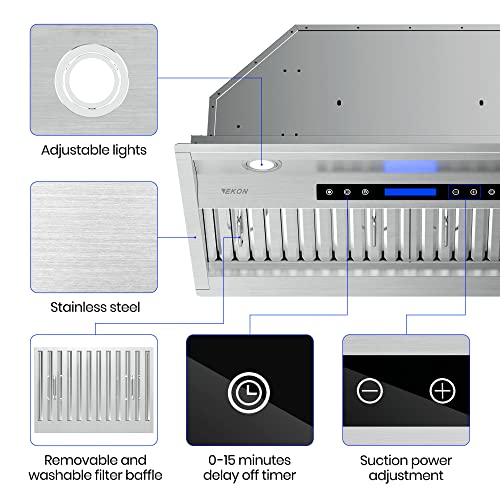 Adjustable lights

EKON

Stainless steel

Removable and washable filter baffle

0-15 minutes delay off timer

Suction power adjustment