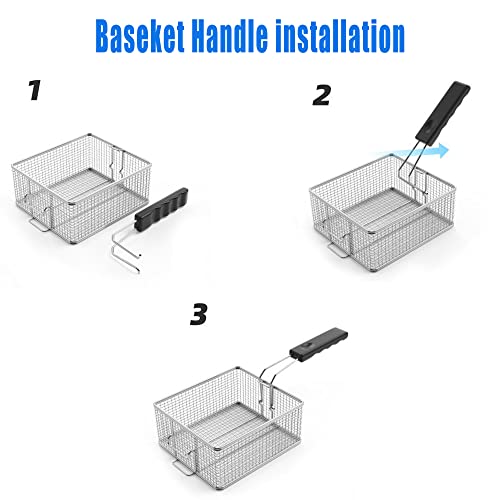 Baseket Handle installation

1

2

3