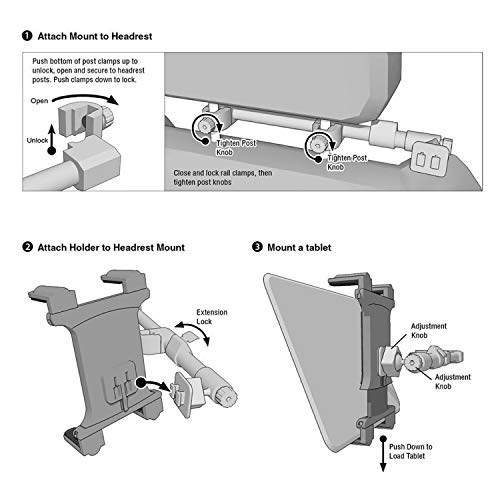 ❶ Attach Mount to Headrest

Push bottom of post clamps up to unlock, open and secure to headrest posts. Push clamps down to lock.

Open

Unlock

Tighten Post Knob

Tighten Post Knob

Close and lock rail clamps, then tighten post knobs

❷ Attach Holder to Headrest Mount

Extension Lock

❸ Mount a tablet

Adjustment Knob

Adjustment Knob

Push Down to Load Tablet