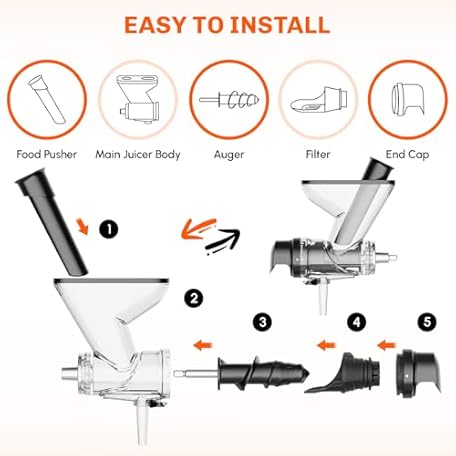 EASY TO INSTALL

Food Pusher
Main Juicer Body
Auger
Filter
End Cap

1
2
3
4
5