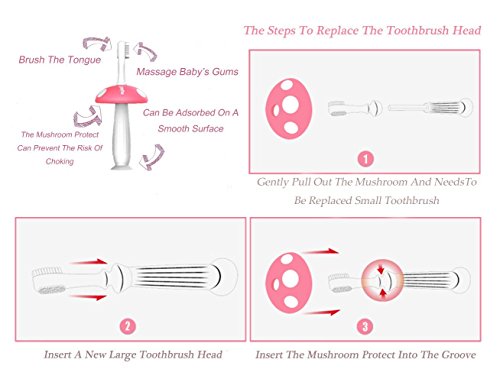 Brush The Tongue

Massage Baby's Gums

Can Be Adsorbed On A Smooth Surface

The Mushroom Protect Can Prevent The Risk Of Choking

The Steps To Replace The Toothbrush Head

1

Gently Pull Out The Mushroom And NeedsTo Be Replaced Small Toothbrush

2

Insert A New Large Toothbrush Head

3

Insert The Mushroom Protect Into The Groove