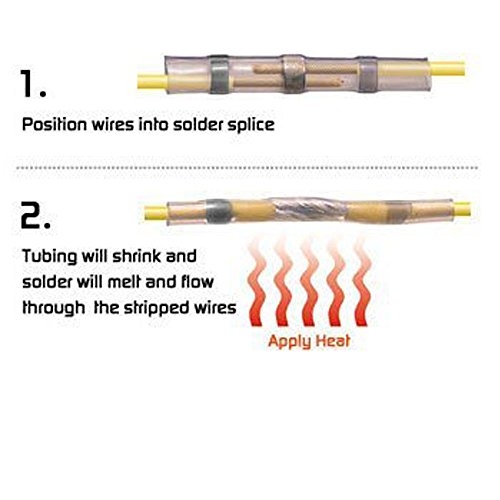 1.

Position wires into solder splice

2.

Tubing will shrink and solder will melt and flow through the stripped wires

Apply Heat