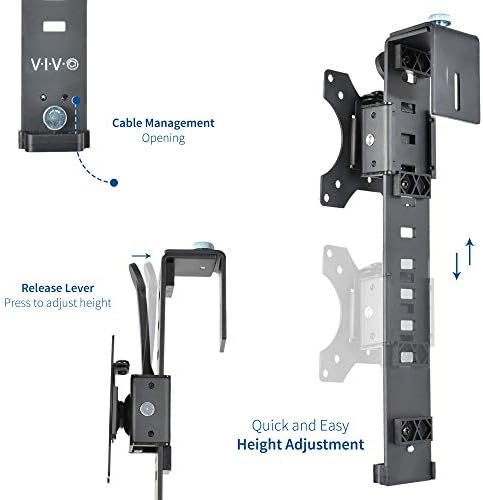 V·I·V·O

Cable Management
Opening

Release Lever
Press to adjust height

Quick and Easy
Height Adjustment