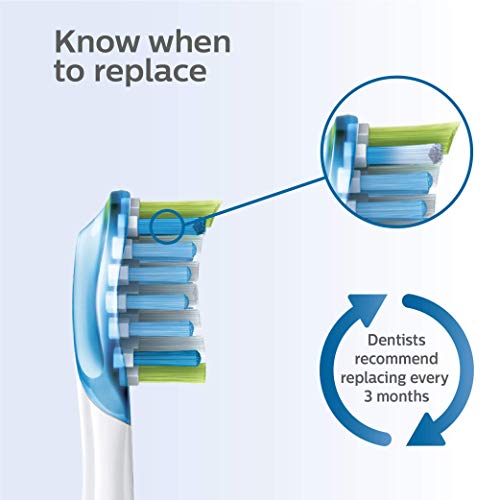 Know when to replace

Dentists recommend replacing every 3 months