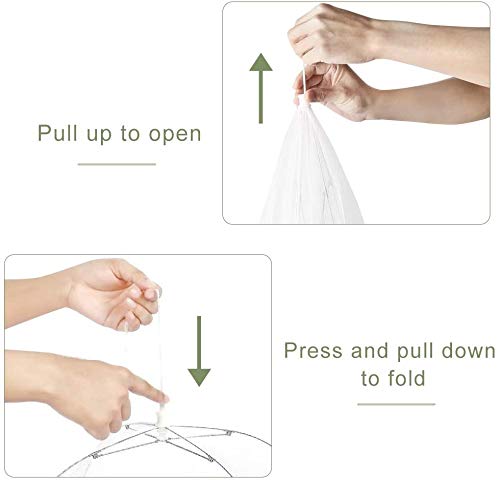 Pull up to open

Press and pull down to fold