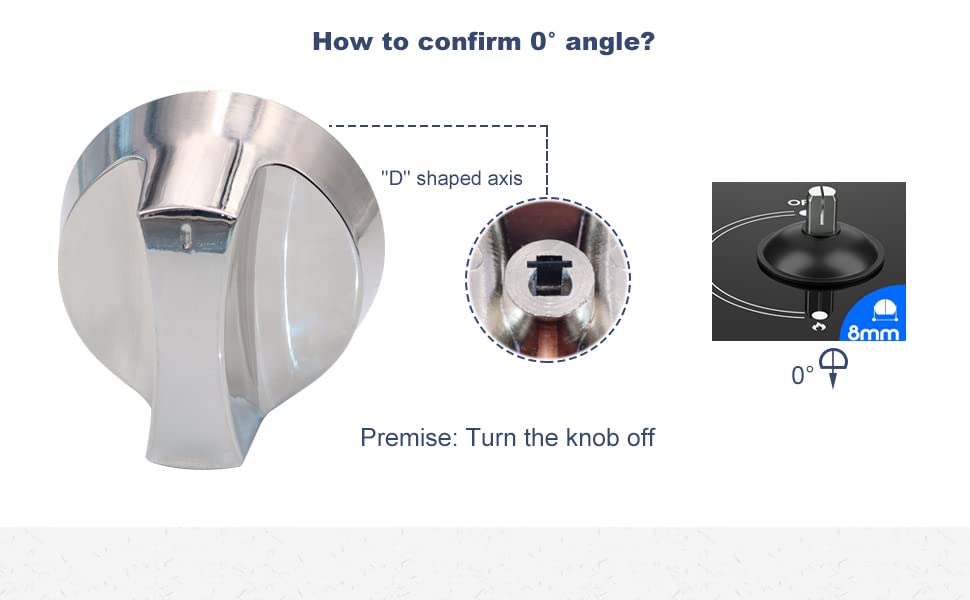 How to confirm 0° angle?

"D" shaped axis

OFF

8mm

0°

Premise: Turn the knob off