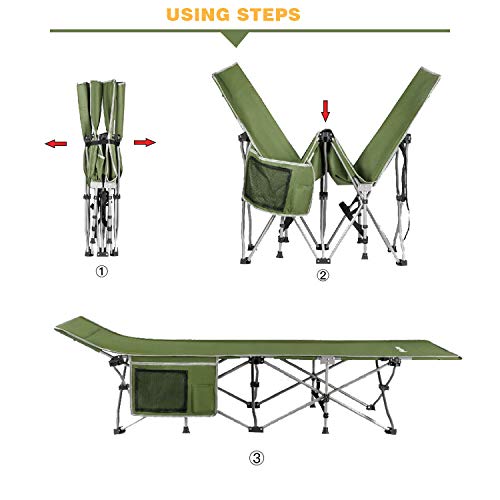 USING STEPS

①

②

③