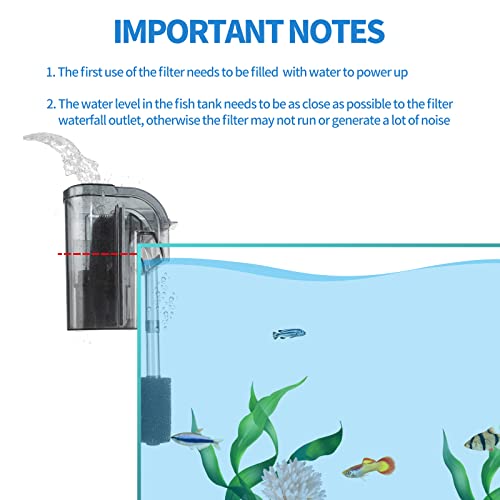 IMPORTANT NOTES

1. The first use of the filter needs to be filled  with water to power up

2. The water level in the fish tank needs to be as close as possible to the filter waterfall outlet, otherwise the filter may not run or generate a lot of noise