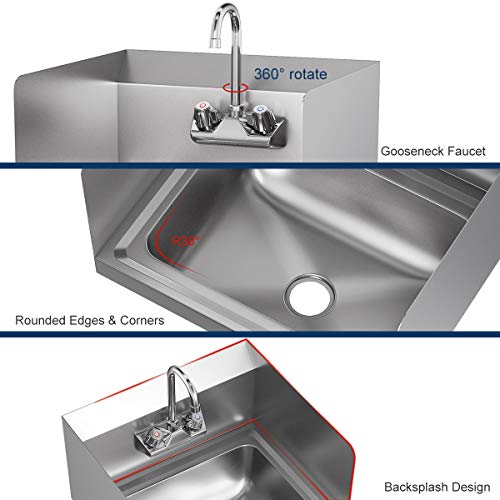 360° rotate

Gooseneck Faucet

R38°

Rounded Edges & Corners

Backsplash Design