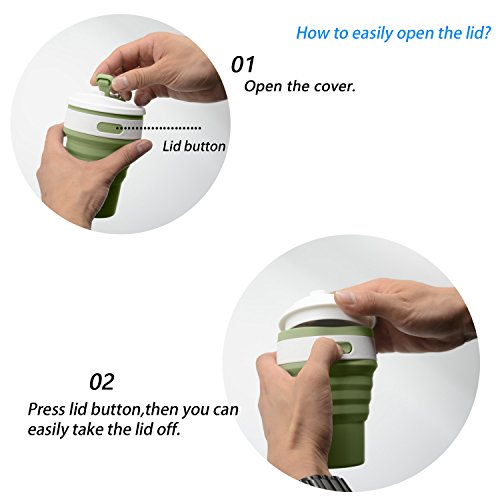 How to easily open the lid?

01
Open the cover.

Lid button

02
Press lid button,then you can easily take the lid off.