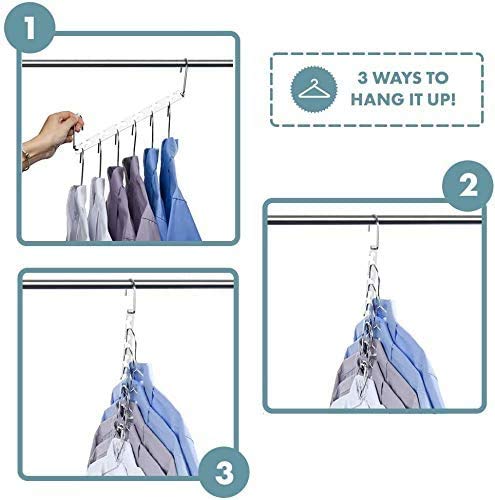 1

3 WAYS TO HANG IT UP!

2

3