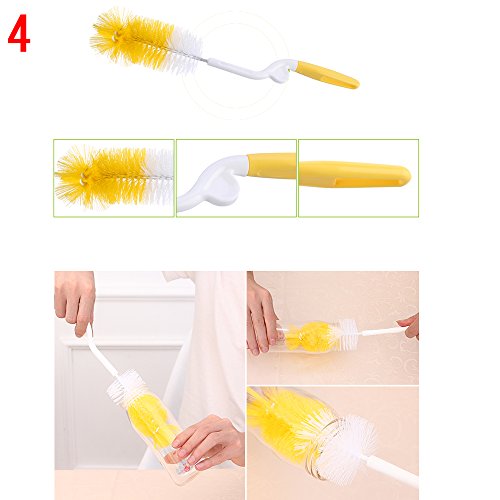 4