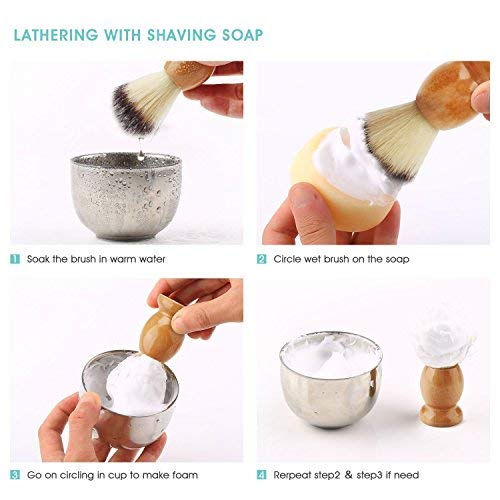 LATHERING WITH SHAVING SOAP

1 Soak the brush in warm water

2 Circle wet brush on the soap

3 Go on circling in cup to make foam

4 Rerpeat step2 & step3 if need