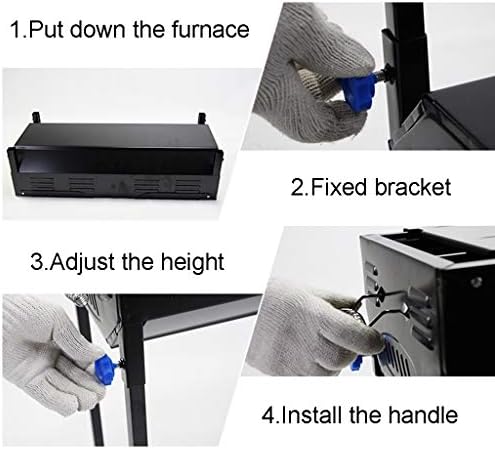 1.Put down the furnace

2.Fixed bracket

3.Adjust the height

4.Install the handle