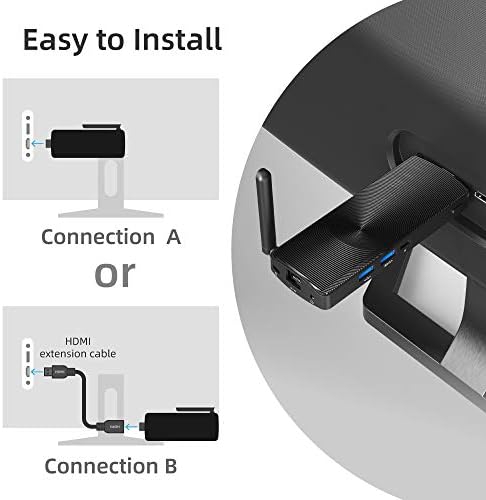 Easy to Install

Connection A

or

HDMI extension cable

Connection B