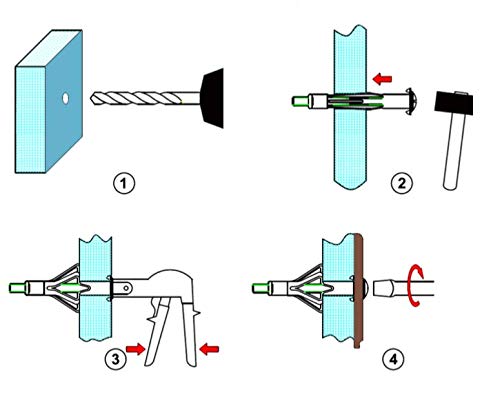 1

2

3

4