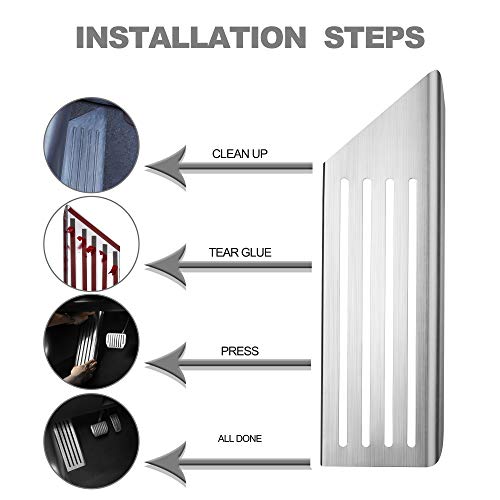 INSTALLATION STEPS

CLEAN UP

TEAR GLUE

PRESS

ALL DONE