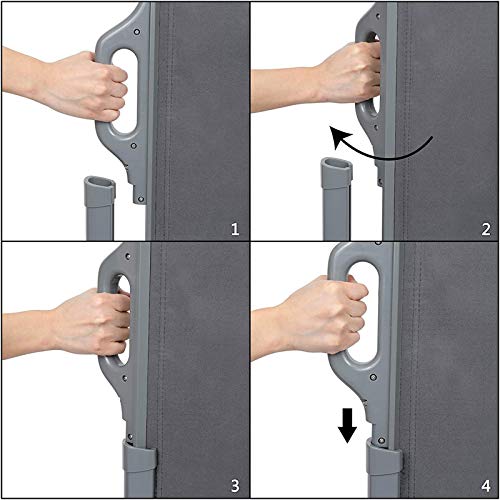 1

2

3

4