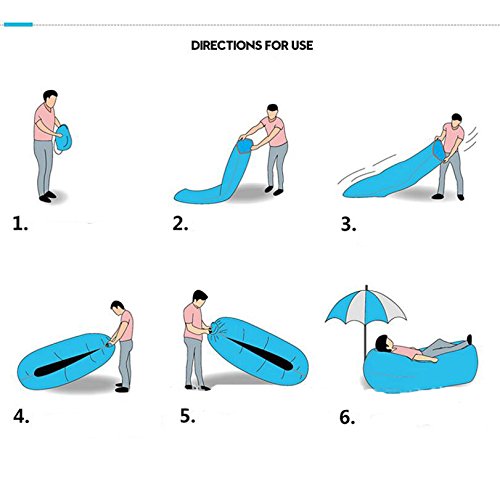 DIRECTIONS FOR USE

1.

2.

3.

4.

5.

6.