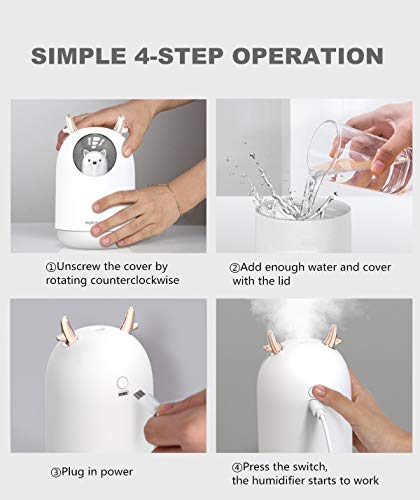 SIMPLE 4-STEP OPERATION

①Unscrew the cover by rotating counterclockwise

②Add enough water and cover with the lid

③Plug in power

④Press the switch, the humidifier starts to work