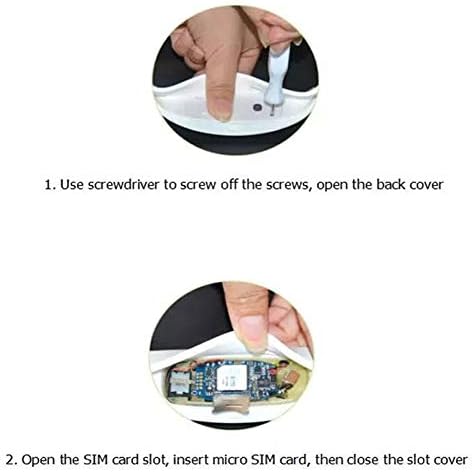 1. Use screwdriver to screw off the screws, open the back cover

2. Open the SIM card slot, insert micro SIM card, then close the slot cover