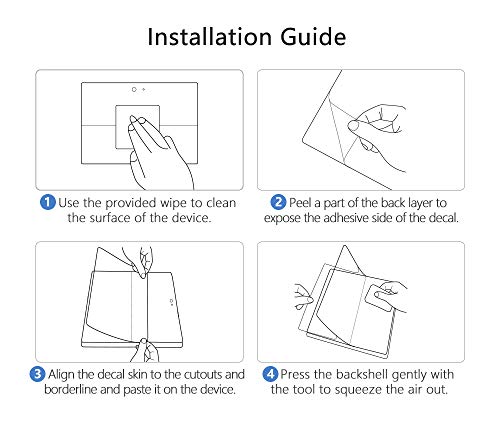 Installation Guide

1 Use the provided wipe to clean the surface of the device.

2 Peel a part of the back layer to expose the adhesive side of the decal.

3 Align the decal skin to the cutouts and borderline and paste it on the device.

4 Press the backshell gently with the tool to squeeze the air out.