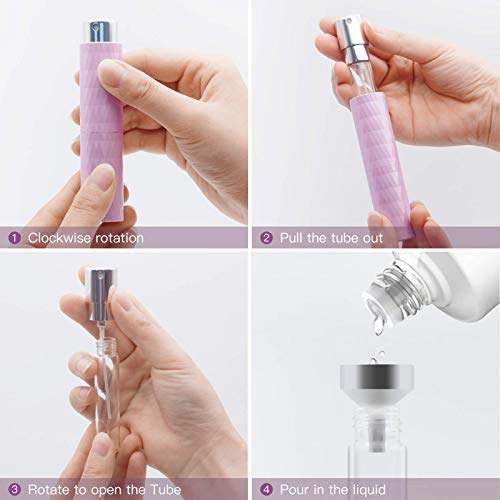 1 Clockwise rotation

2 Pull the tube out

3 Rotate to open the Tube

4 Pour in the liquid