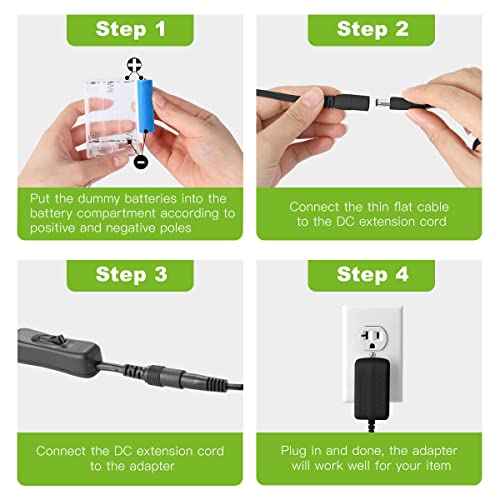 Step 1

+

-

Put the dummy batteries into the battery compartment according to positive and negative poles

Step 2

Connect the thin flat cable to the DC extension cord

Step 3

Connect the DC extension cord to the adapter

Step 4

Plug in and done, the adapter will work well for your item