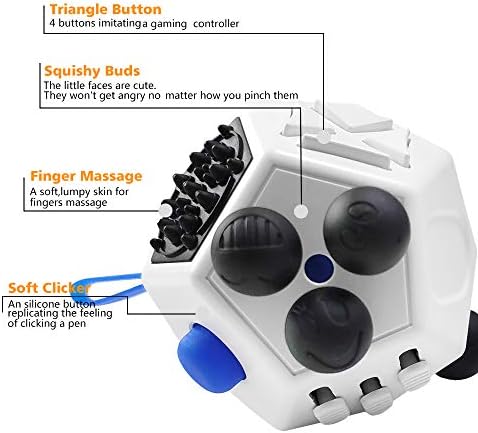 Triangle Button
4 buttons imitatinga gaming controller

Squishy Buds
The little faces are cute.
They won't get angry no matter how you pinch them

Finger Massage
A soft,lumpy skin for fingers massage

Soft Clicker
An silicone button replicating the feeling of clicking a pen