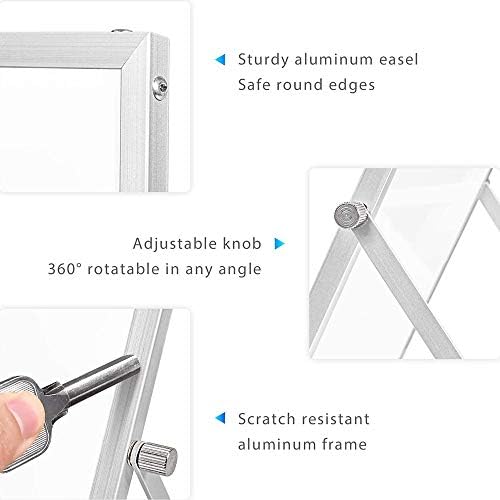 Sturdy aluminum easel
Safe round edges

Adjustable knob
360° rotatable in any angle

Scratch resistant
aluminum frame