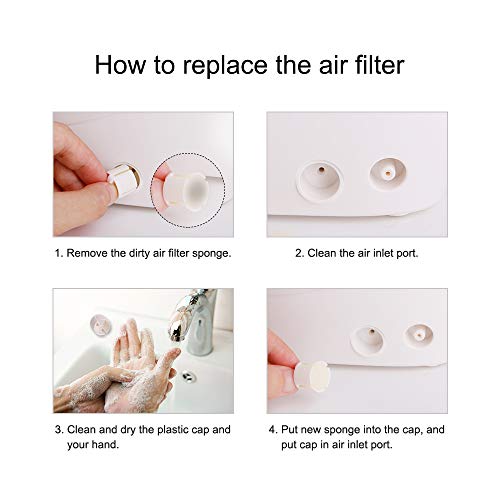 How to replace the air filter

1. Remove the dirty air filter sponge.

2. Clean the air inlet port.

3. Clean and dry the plastic cap and your hand.

4. Put new sponge into the cap, and put cap in air inlet port.