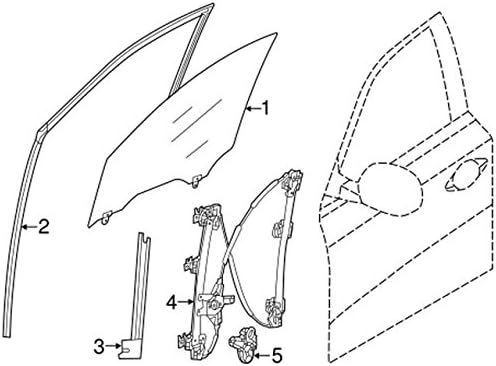 1
2
3
4
5