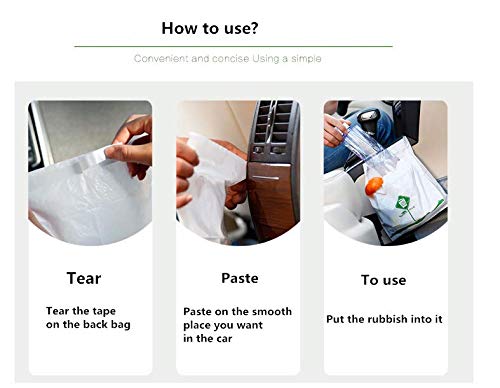 How to use?

Convenient and concise Using a simple

Tear

Tear the tape on the back bag

Paste

Paste on the smooth place you want in the car

To use

Put the rubbish into it