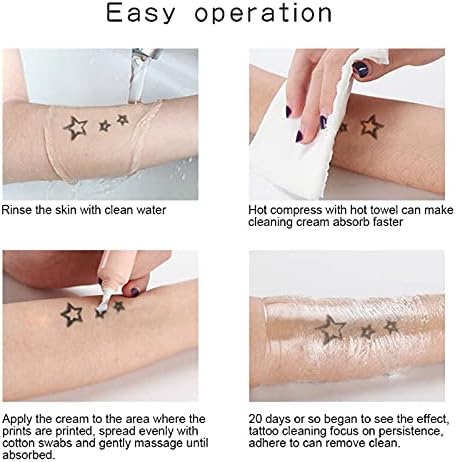 Easy operation

Rinse the skin with clean water

Hot compress with hot towel can make cleaning cream absorb faster

Apply the cream to the area where the prints are printed, spread evenly with cotton swabs and gently massage until absorbed.

20 days or so began to see the effect, tattoo cleaning focus on persistence, adhere to can remove clean.