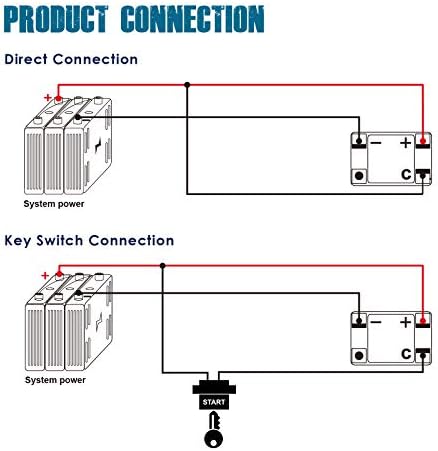 PRODUCT CONNECTION

Direct Connection

+

−

+

C

System power

Key Switch Connection

+

−

+

C

System power

START