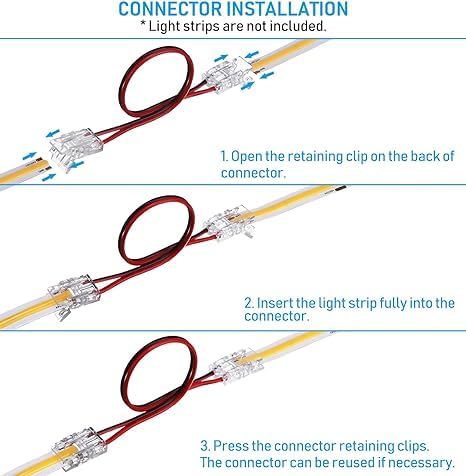 CONNECTOR INSTALLATION
* Light strips are not included.

1. Open the retaining clip on the back of connector.

2. Insert the light strip fully into the connector.

3. Press the connector retaining clips. The connector can be reused if necessary.