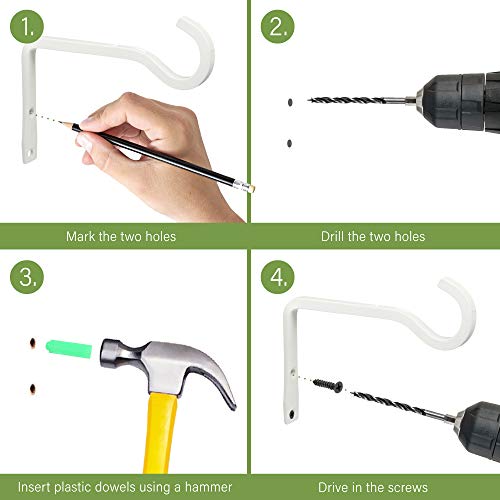 1.

Mark the two holes

2.

Drill the two holes

3.

Insert plastic dowels using a hammer

4.

Drive in the screws