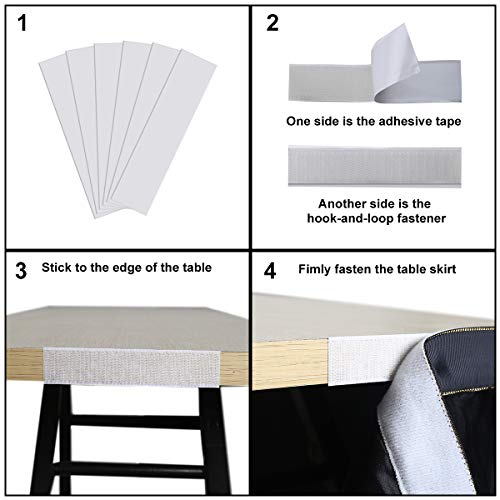 1

2

One side is the adhesive tape

Another side is the hook-and-loop fastener

3 Stick to the edge of the table

4 Fimly fasten the table skirt