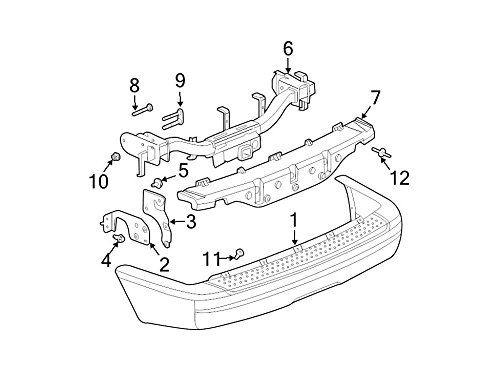 6
8
9
7
10
5
12
3
1
4
2
11