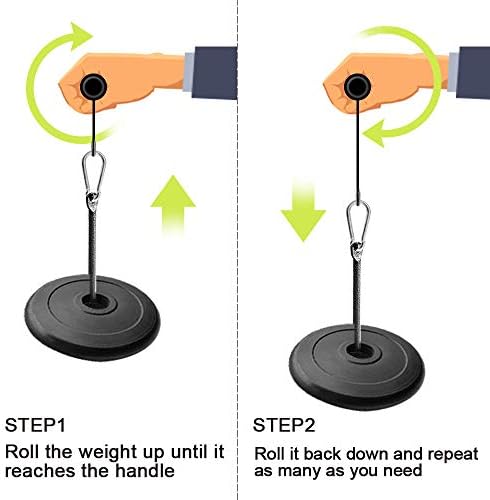 STEP1
Roll the weight up until it reaches the handle

STEP2
Roll it back down and repeat as many as you need