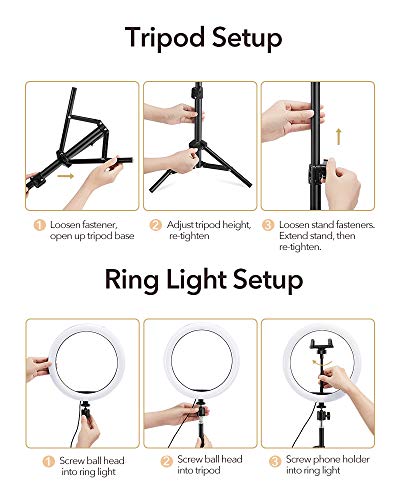 Tripod Setup

1 Loosen fastener, open up tripod base

2 Adjust tripod height, re-tighten

3 Loosen stand fasteners. Extend stand, then re-tighten.

Ring Light Setup

1 Screw ball head into ring light

2 Screw ball head into tripod

3 Screw phone holder into ring light