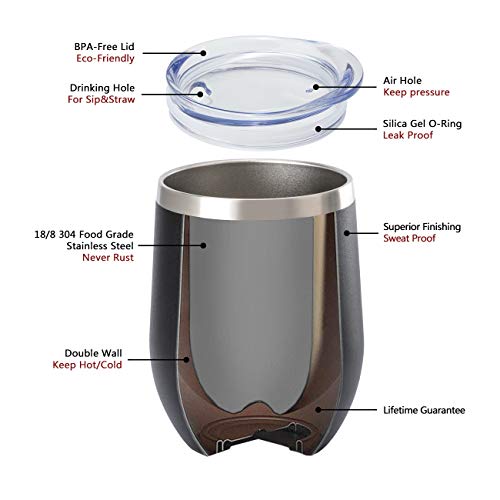 BPA-Free Lid
Eco-Friendly

Drinking Hole
For Sip&Straw

Air Hole
Keep pressure

Silica Gel O-Ring
Leak Proof

18/8 304 Food Grade
Stainless Steel
Never Rust

Superior Finishing
Sweat Proof

Double Wall
Keep Hot/Cold

Lifetime Guarantee