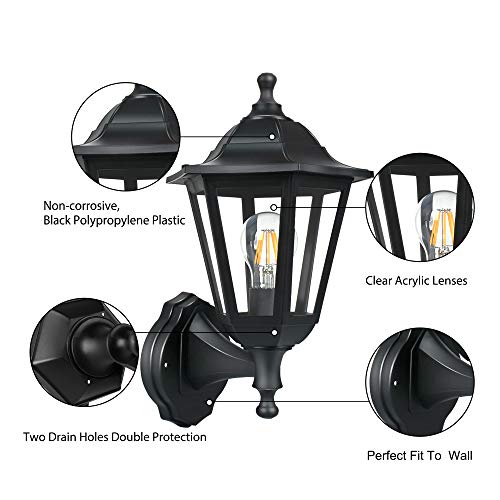 Non-corrosive,
Black Polypropylene Plastic

Clear Acrylic Lenses

Two Drain Holes Double Protection

Perfect Fit To  Wall